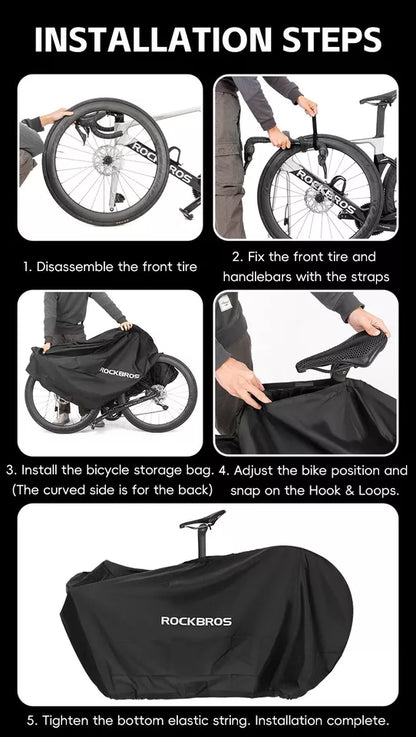 INSTALLATION STEPS

ROCKBROS

ROCKBROS

1. Disassemble the front tire

2. Fix the front tire and handlebars with the straps

ROCKBROS

3. Install the bicycle storage bag. (The curved side is for the back)

4. Adjust the bike position and snap on the Hook & Loops.

ROCKBROS

5. Tighten the bottom elastic string. Installation complete.