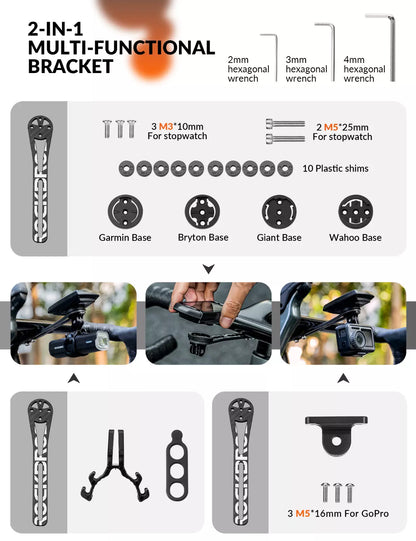 2-IN-1
MULTI-FUNCTIONAL
BRACKET

2mm hexagonal wrench
3mm hexagonal wrench
4mm hexagonal wrench

ROCKBROS

3 M3*10mm
For stopwatch

2 M5*25mm
For stopwatch

10 Plastic shims

Garmin Base
Bryton Base
Giant Base
Wahoo Base

ROCKBROS

ROCKBROS

3 M5*16mm For GoPro