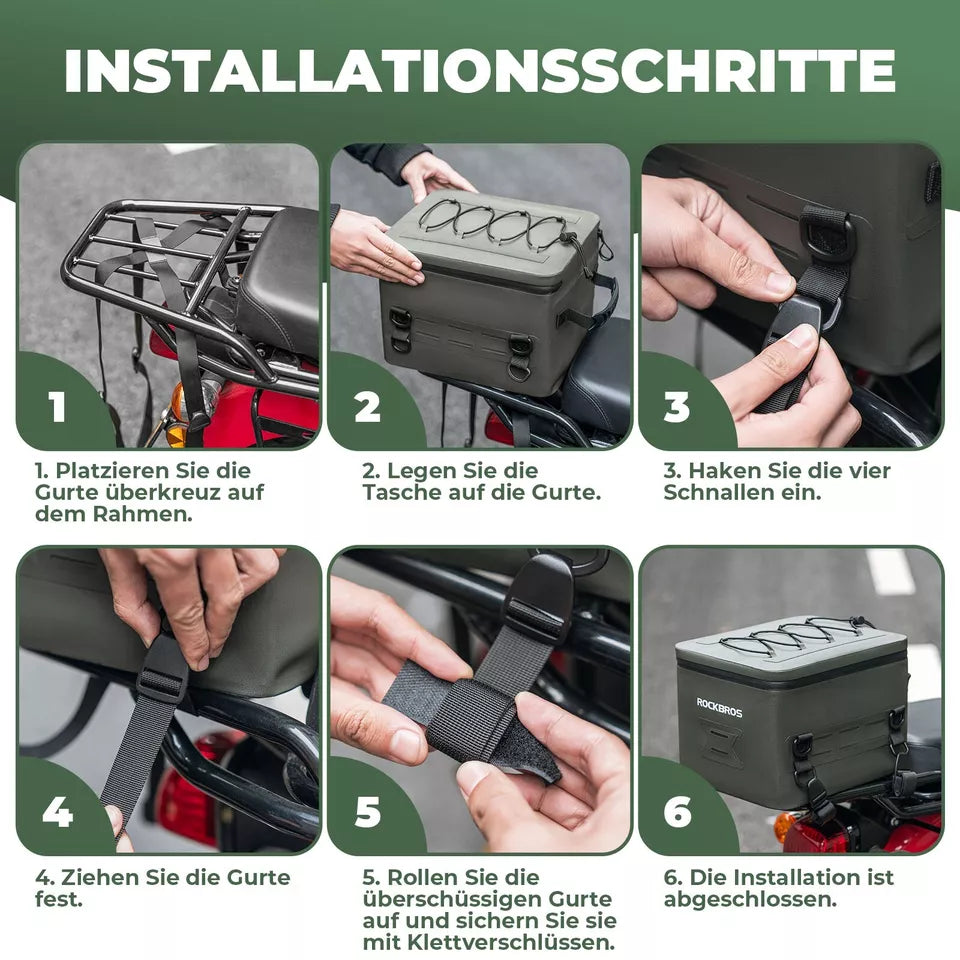 INSTALLATIONSSCHRITTE

1

1. Platzieren Sie die Gurte überkreuz auf dem Rahmen.

2

2. Legen Sie die Tasche auf die Gurte.

3

3. Haken Sie die vier Schnallen ein.

4

4. Ziehen Sie die Gurte fest.

5

5. Rollen Sie die überschüssigen Gurte auf und sichern Sie sie mit Klettverschlüssen.

ROCKBROS

6

6. Die Installation ist abgeschlossen.