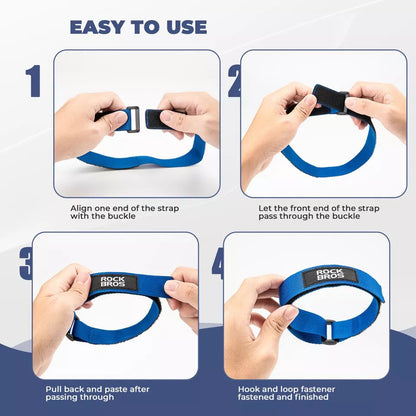 EASY TO USE

1

Align one end of the strap with the buckle

2

Let the front end of the strap pass through the buckle

3

ROCK BROS

Pull back and paste after passing through

4

ROCK BROS

Hook and loop fastener fastened and finished