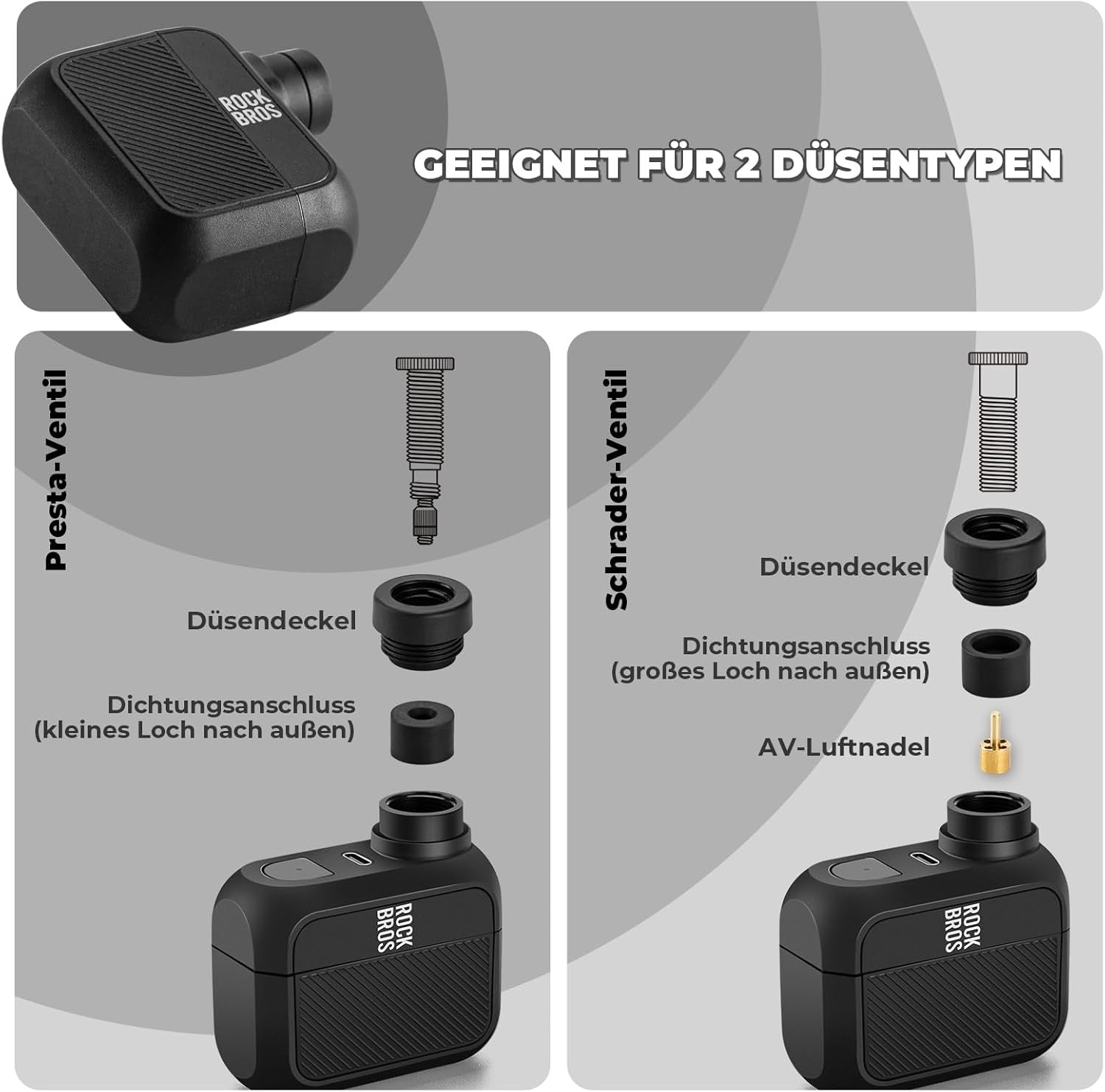 ROCK BROS

GEEIGNET FÜR 2 DÜSENTYPEN

Presta-Ventil

Düsendeckel

Dichtungsanschluss
(kleines Loch nach außen)

ROCK BROS

Schrader-Ventil

Düsendeckel

Dichtungsanschluss
(großes Loch nach außen)

AV-Luftnadel

ROCK BROS