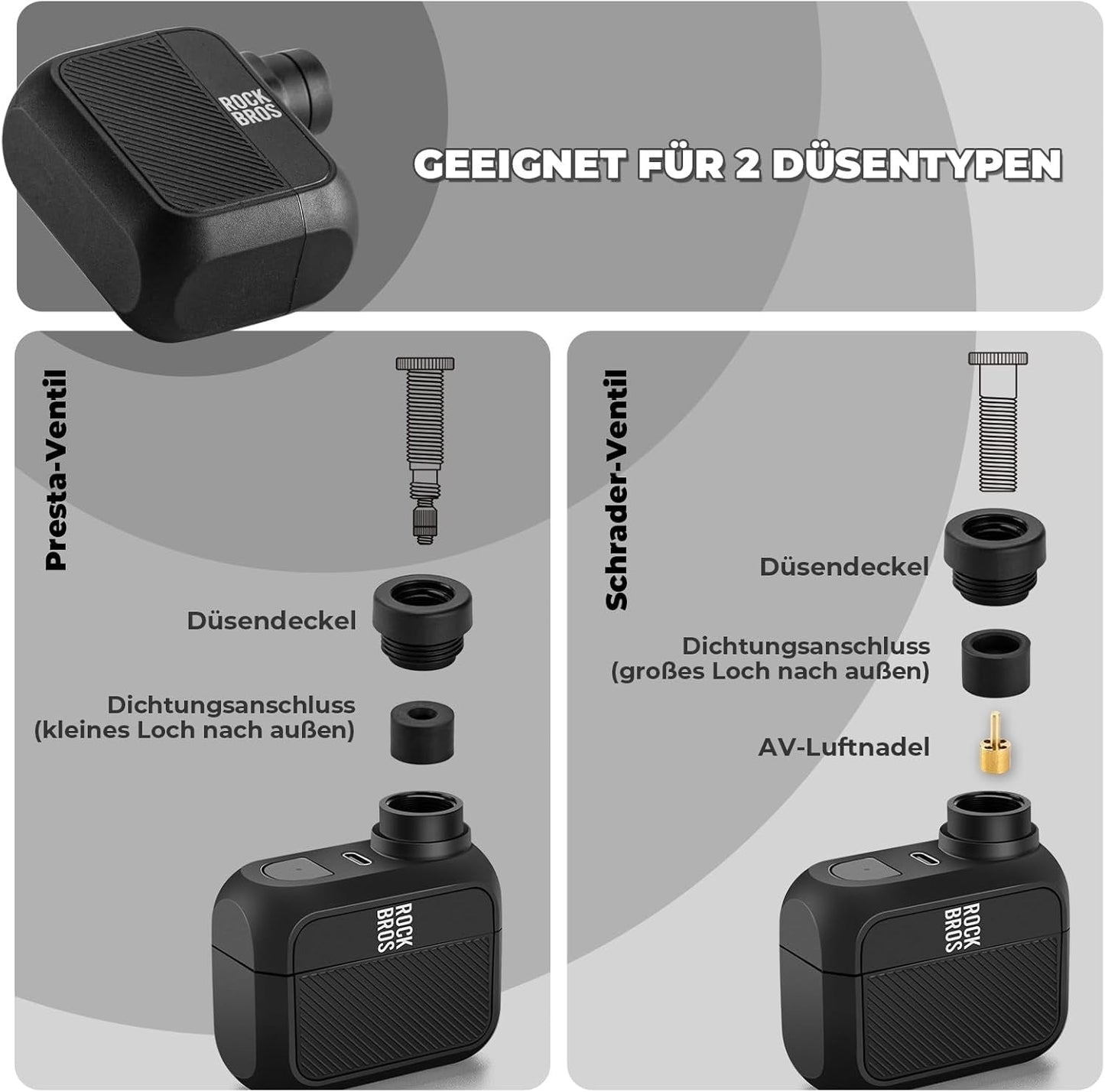 ROCK BROS

GEEIGNET FÜR 2 DÜSENTYPEN

Presta-Ventil

Düsendeckel

Dichtungsanschluss (kleines Loch nach außen)

ROCK BROS

Schrader-Ventil

Düsendeckel

Dichtungsanschluss (großes Loch nach außen)

AV-Luftnadel

ROCK BROS