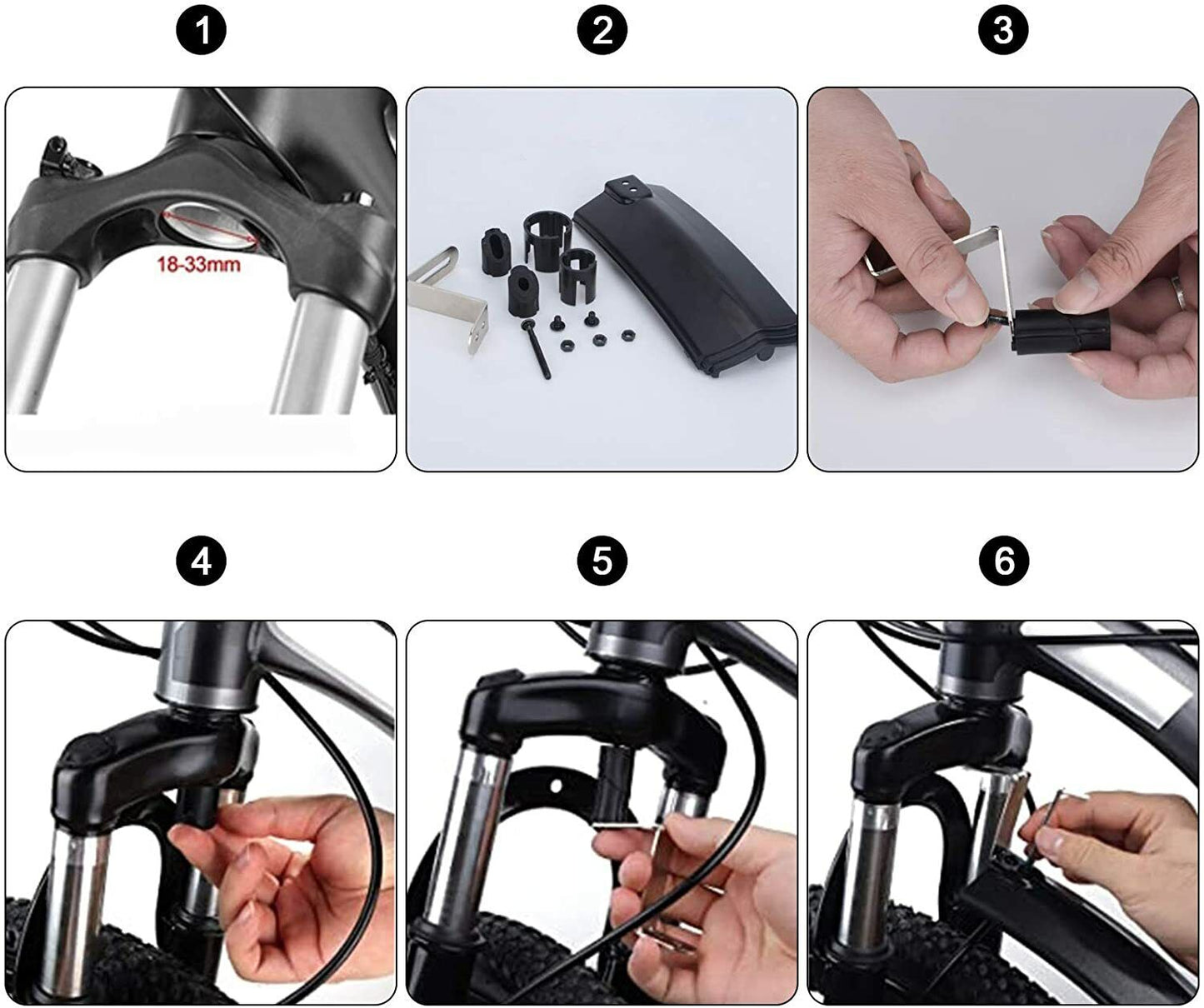 1

18-33mm

2

3

4

5

6